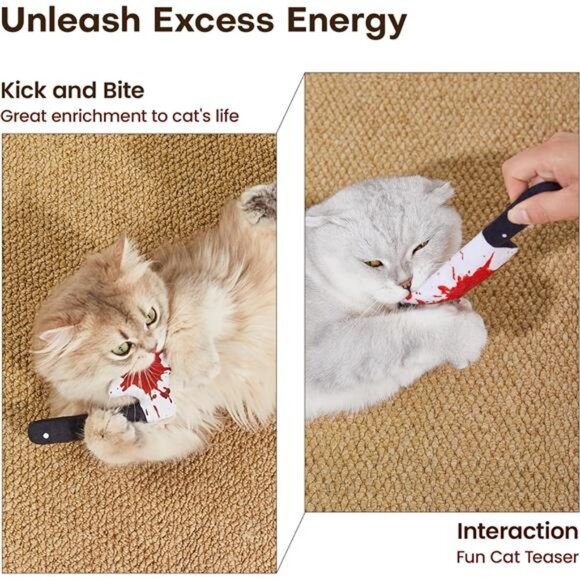 Unleash Excess Energy

Kick and Bite
Great enrichment to cat's life

Interaction
Fun Cat Teaser